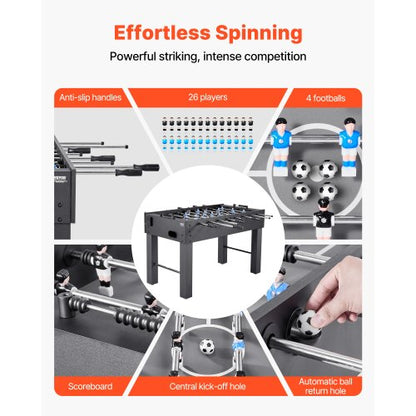 Effortless Spinning

Powerful striking, intense competition

Anti-slip handles

26 players

4 footballs

Scoreboard

Central kick-off hole

Automatic ball return hole