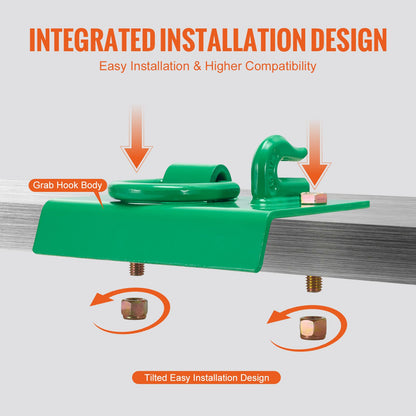 INTEGRATED INSTALLATION DESIGN

Easy Installation & Higher Compatibility

Grab Hook Body

Tilted Easy Installation Design