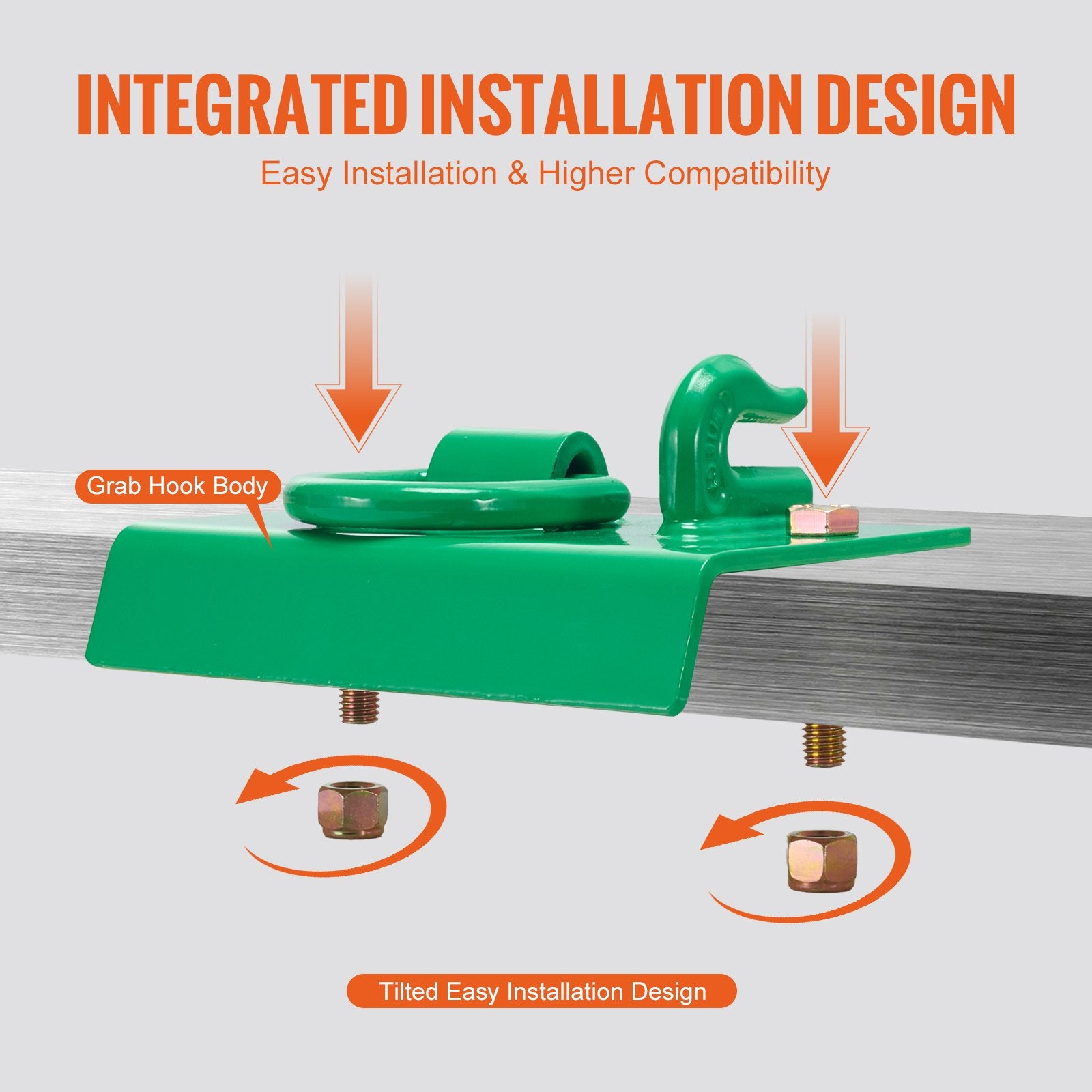 INTEGRATED INSTALLATION DESIGN

Easy Installation & Higher Compatibility

Grab Hook Body

Tilted Easy Installation Design