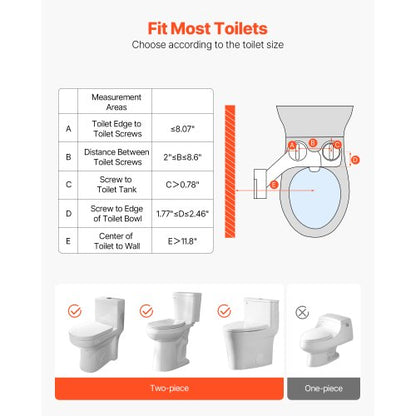 Fit Most Toilets
Choose according to the toilet size

| | Measurement Areas | |
|---|---|---|
| A | Toilet Edge to Toilet Screws | ≤8.07" |
| B | Distance Between Toilet Screws | 2"≤B≤8.6" |
| C | Screw to Toilet Tank | C>0.78" |
| D | Screw to Edge of Toilet Bowl | 1.77"≤D≤2.46" |
| E | Center of Toilet to Wall | E>11.8" |

A B C D E

Two-piece
One-piece