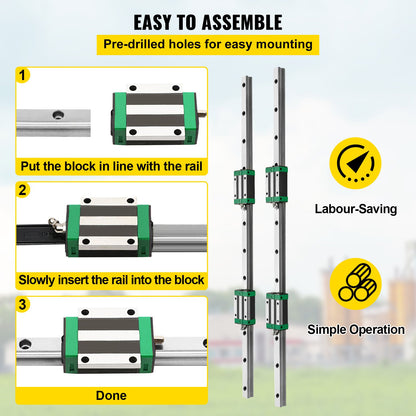 EASY TO ASSEMBLE

Pre-drilled holes for easy mounting

1

Put the block in line with the rail

2

Slowly insert the rail into the block

3

Done

Labour-Saving

Simple Operation