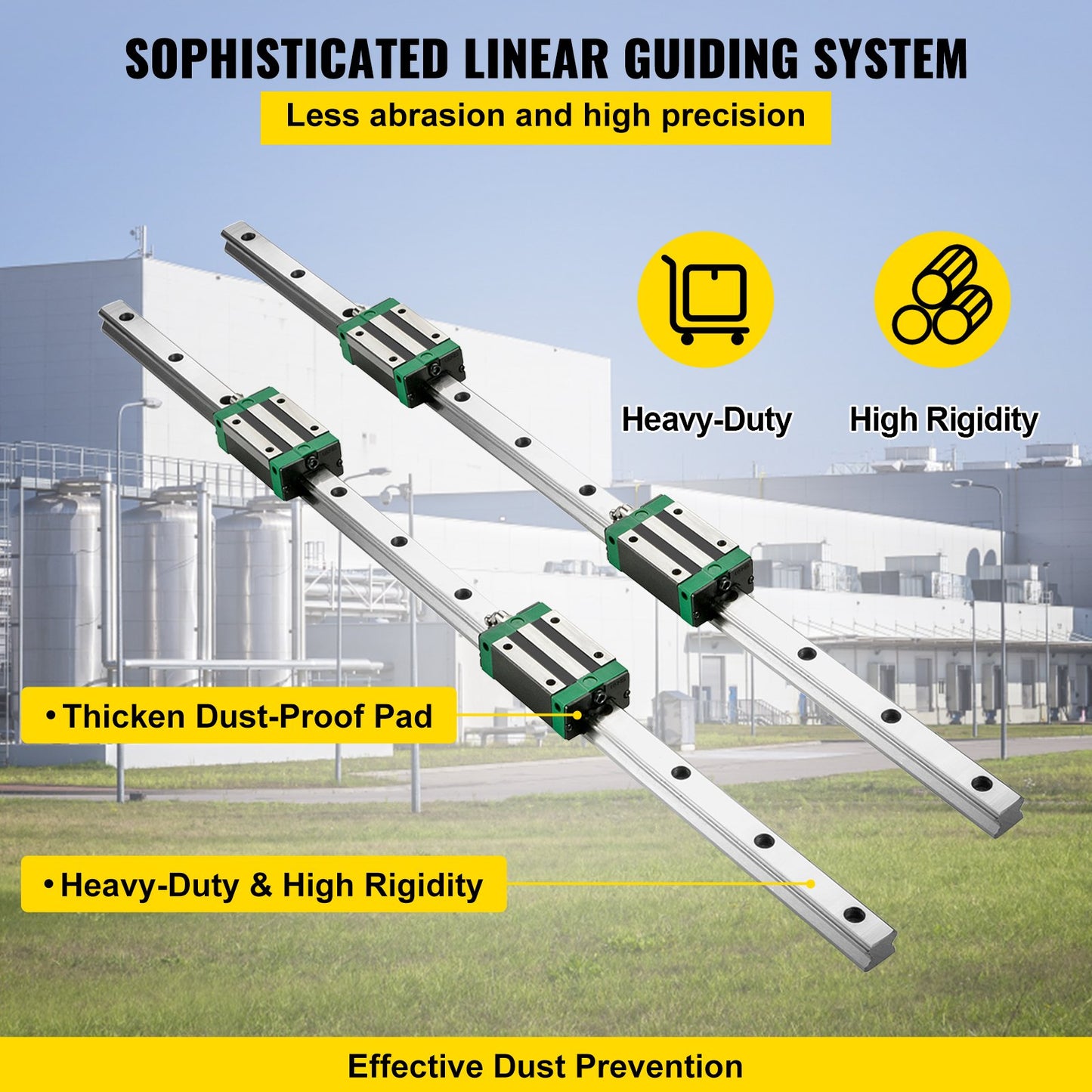 SOPHISTICATED LINEAR GUIDING SYSTEM

Less abrasion and high precision

Heavy-Duty

High Rigidity

• Thicken Dust-Proof Pad

• Heavy-Duty & High Rigidity

Effective Dust Prevention