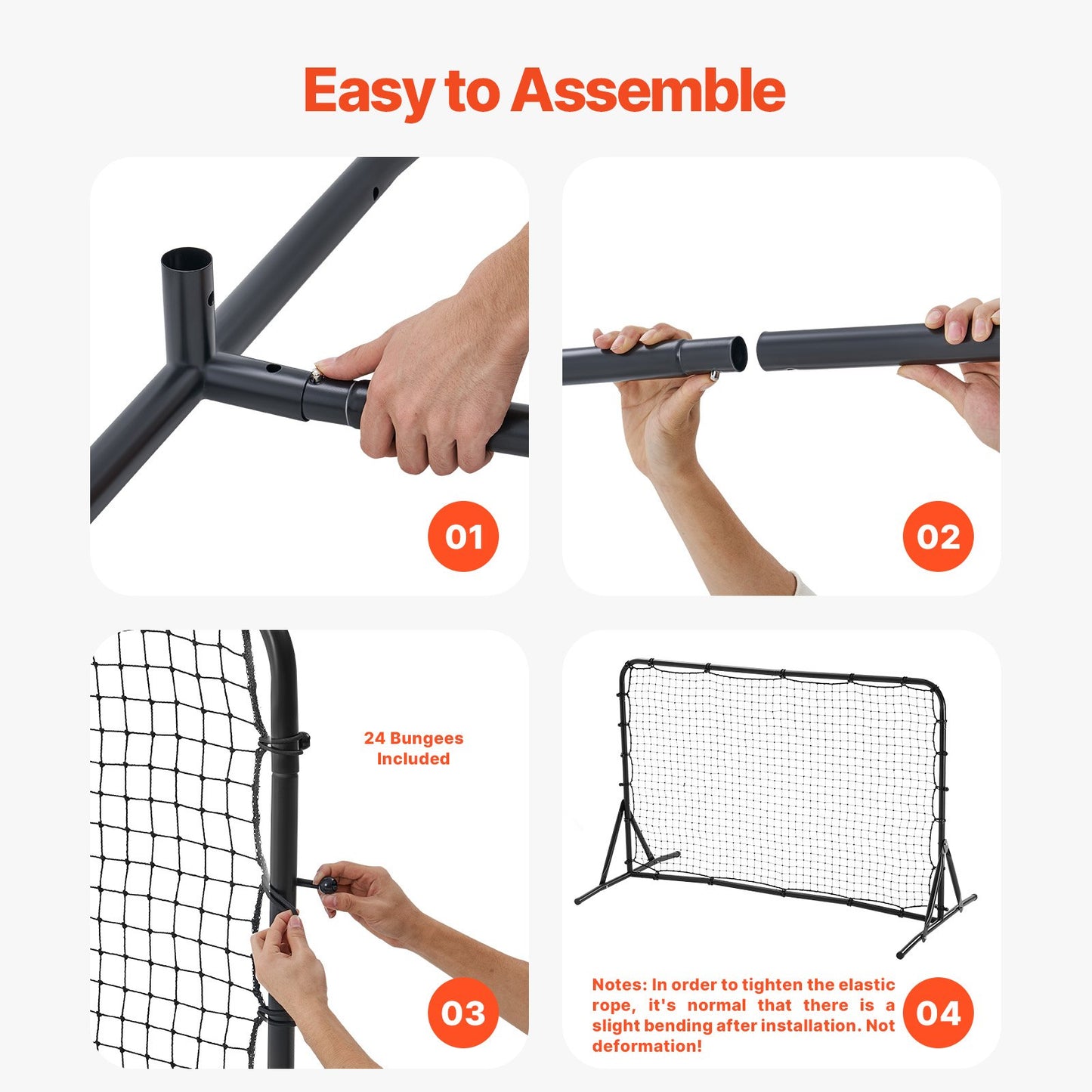 Easy to Assemble

01

02

24 Bungees Included

03

Notes: In order to tighten the elastic rope, it's normal that there is a slight bending after installation. Not deformation!

04