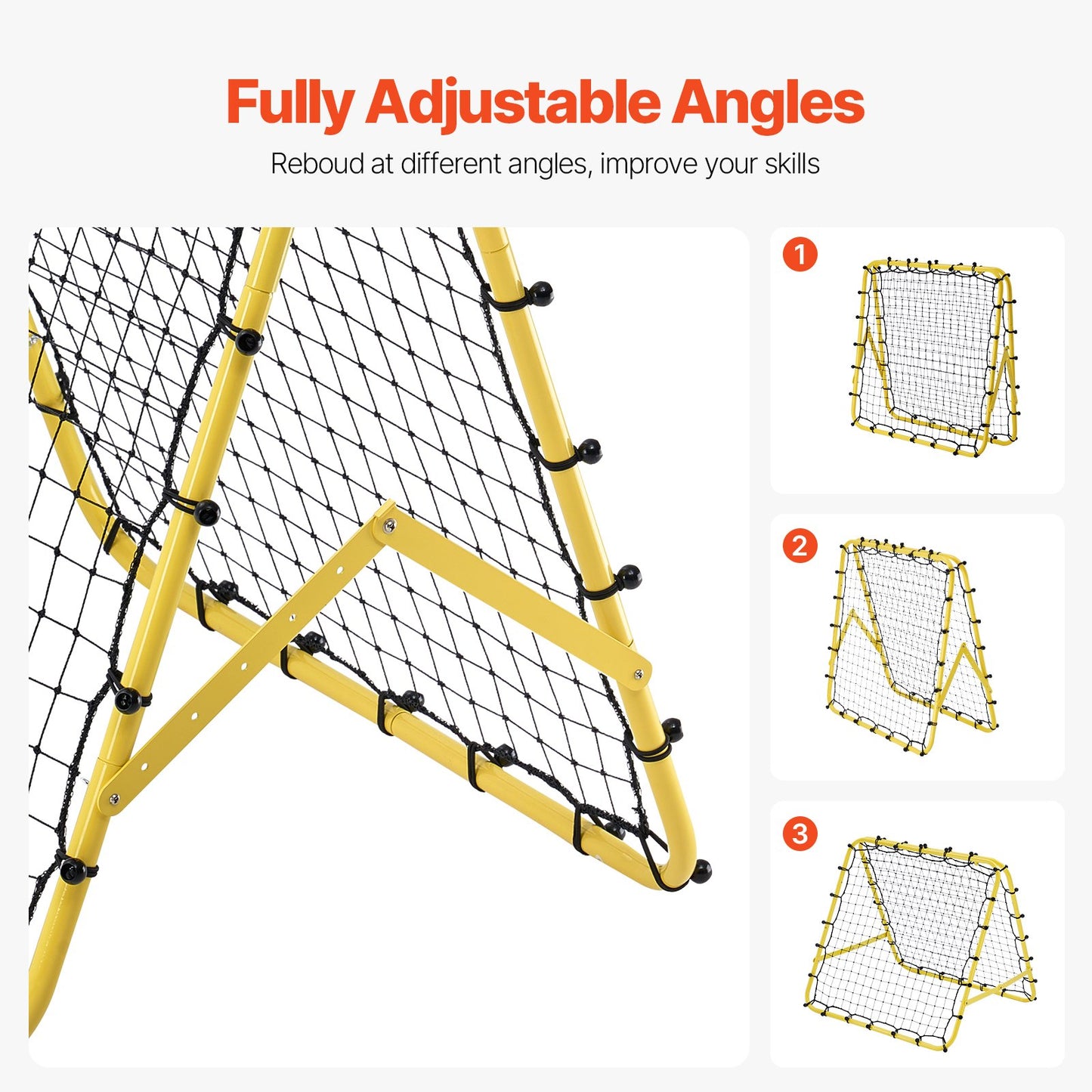 Fully Adjustable Angles

Reboud at different angles, improve your skills

1

2

3