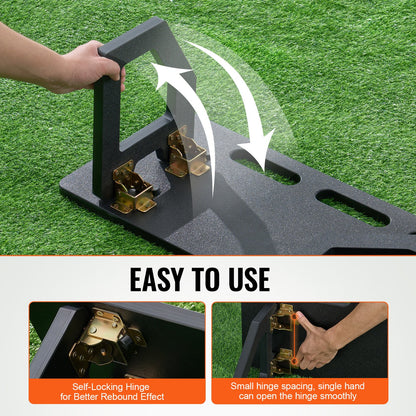 EASY TO USE

Self-Locking Hinge for Better Rebound Effect

Small hinge spacing, single hand can open the hinge smoothly