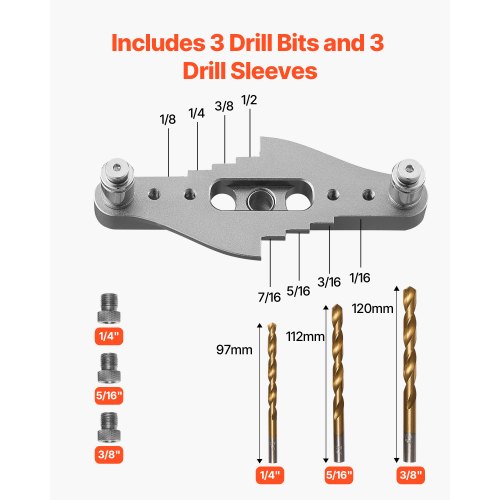 Includes 3 Drill Bits and 3 Drill Sleeves

1/8
1/4
3/8
1/2

7/16
5/16
3/16
1/16

1/4"
5/16"
3/8"

97mm
112mm
120mm

1/4"
5/16"
3/8"