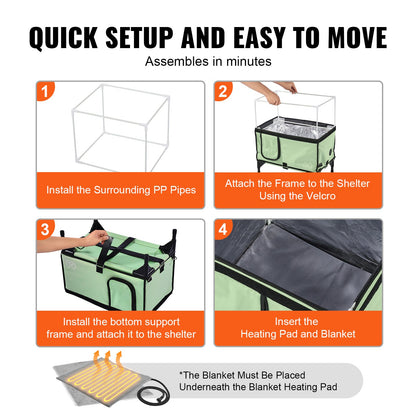 QUICK SETUP AND EASY TO MOVE

Assembles in minutes

1

Install the Surrounding PP Pipes

2

Attach the Frame to the Shelter Using the Velcro

3

Install the bottom support frame and attach it to the shelter

4

Insert the Heating Pad and Blanket

*The Blanket Must Be Placed Underneath the Blanket Heating Pad