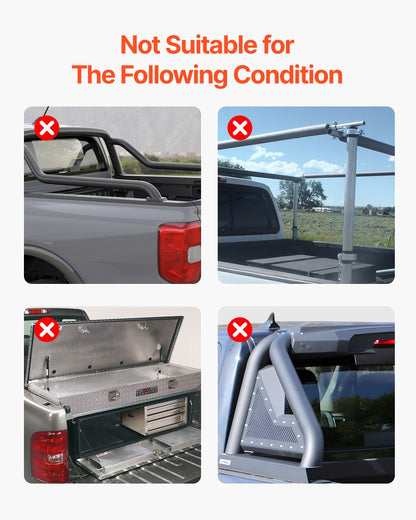 Not Suitable for
The Following Condition