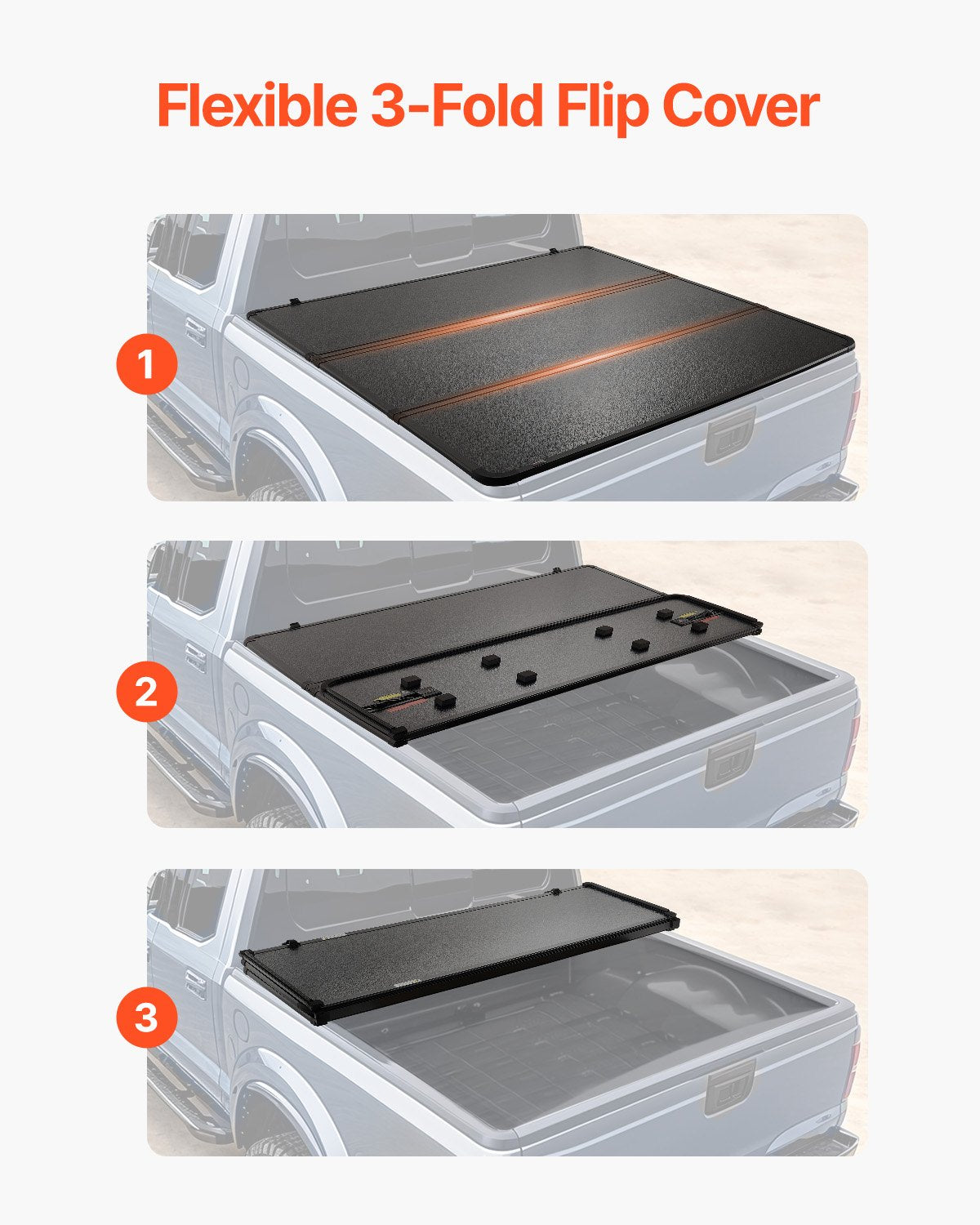 Flexible 3-Fold Flip Cover

1

2

3