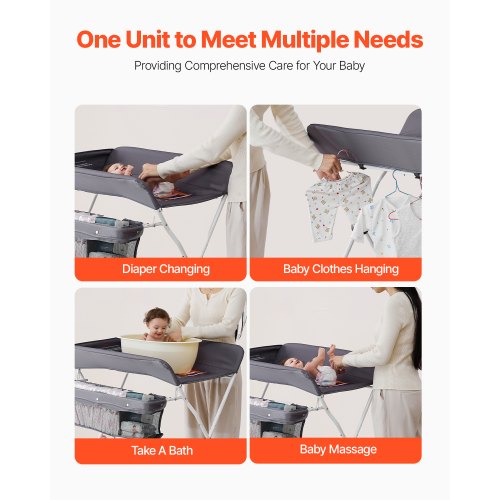 One Unit to Meet Multiple Needs

Providing Comprehensive Care for Your Baby

Diaper Changing

Baby Clothes Hanging

Take A Bath

Baby Massage