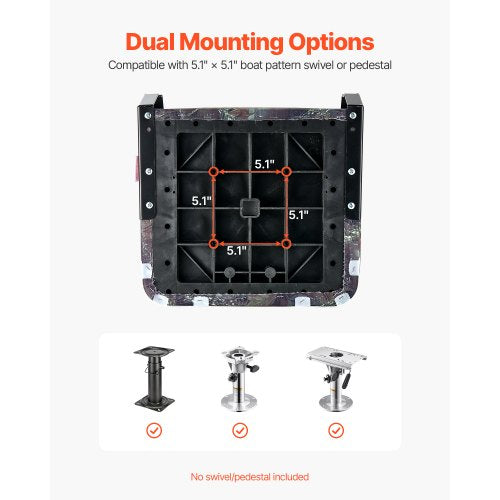 Dual Mounting Options

Compatible with 5.1" × 5.1" boat pattern swivel or pedestal

5.1"

5.1"

5.1"

5.1"

No swivel/pedestal included