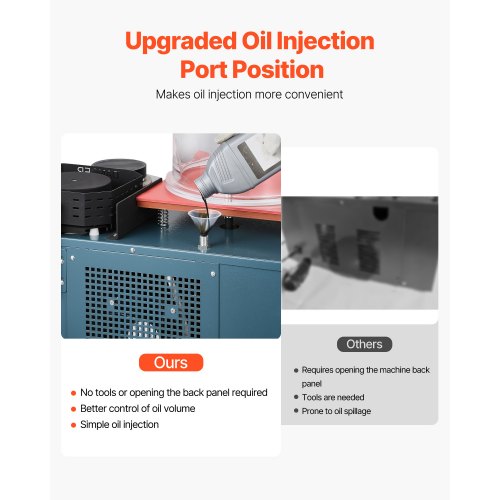 Upgraded Oil Injection Port Position

Makes oil injection more convenient

Ours

- No tools or opening the back panel required
- Better control of oil volume
- Simple oil injection

Others

- Requires opening the machine back panel
- Tools are needed
- Prone to oil spillage