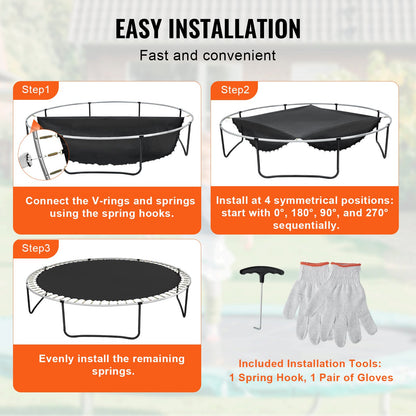 EASY INSTALLATION

Fast and convenient

Step1

Connect the V-rings and springs using the spring hooks.

Step2

Install at 4 symmetrical positions: start with 0°, 180°, 90°, and 270° sequentially.

Step3

Evenly install the remaining springs.

Included Installation Tools: 1 Spring Hook, 1 Pair of Gloves