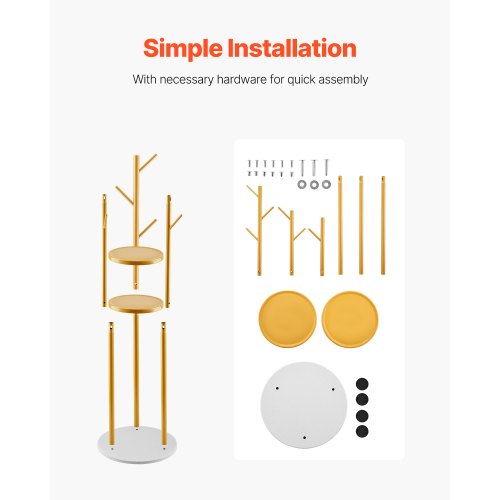 Simple Installation

With necessary hardware for quick assembly