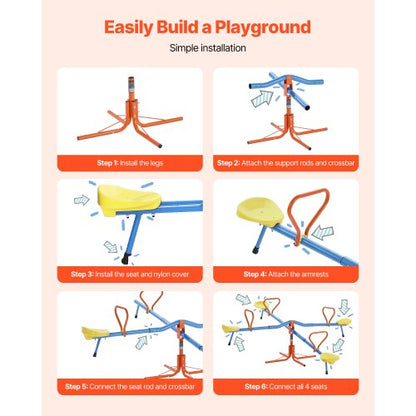 Easily Build a Playground

Simple installation

Step 1: Install the legs

Step 2: Attach the support rods and crossbar

Step 3: Install the seat and nylon cover

Step 4: Attach the armrests

Step 5: Connect the seat rod and crossbar

Step 6: Connect all 4 seats