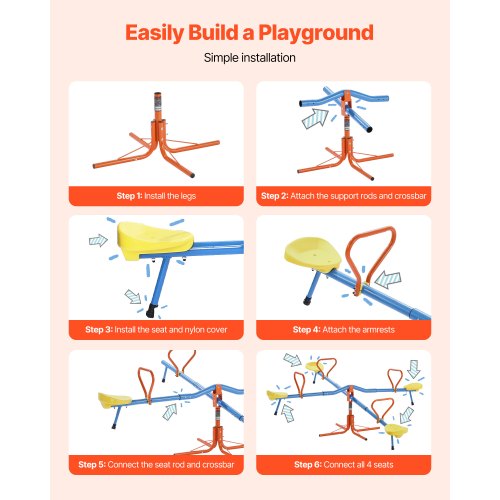 Easily Build a Playground

Simple installation

Step 1: Install the legs

Step 2: Attach the support rods and crossbar

Step 3: Install the seat and nylon cover

Step 4: Attach the armrests

Step 5: Connect the seat rod and crossbar

Step 6: Connect all 4 seats