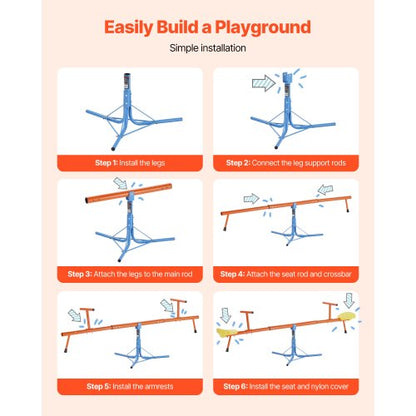 Easily Build a Playground

Simple installation

Step 1: Install the legs

Step 2: Connect the leg support rods

Step 3: Attach the legs to the main rod

Step 4: Attach the seat rod and crossbar

Step 5: Install the armrests

Step 6: Install the seat and nylon cover