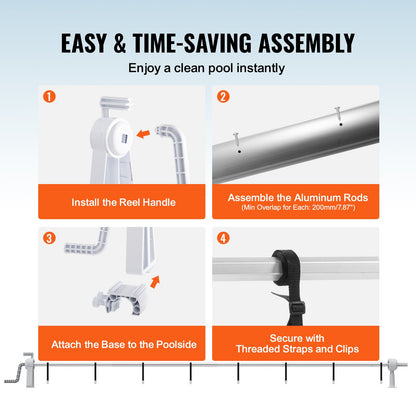 EASY & TIME-SAVING ASSEMBLY

Enjoy a clean pool instantly

1

Install the Reel Handle

2

Assemble the Aluminum Rods
(Min Overlap for Each: 200mm/7.87")

3

Attach the Base to the Poolside

4

Secure with
Threaded Straps and Clips