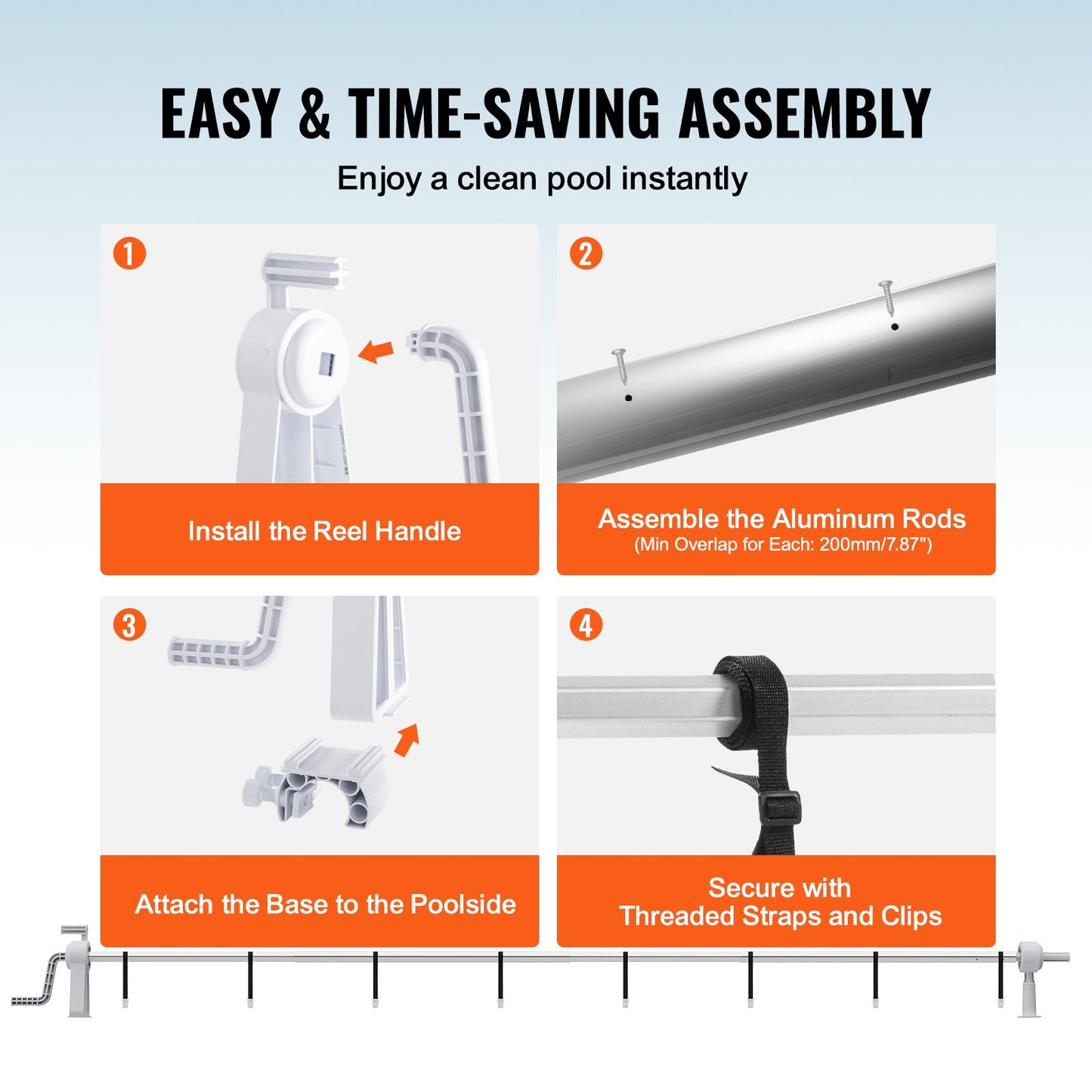 EASY & TIME-SAVING ASSEMBLY

Enjoy a clean pool instantly

1

Install the Reel Handle

2

Assemble the Aluminum Rods
(Min Overlap for Each: 200mm/7.87")

3

Attach the Base to the Poolside

4

Secure with Threaded Straps and Clips