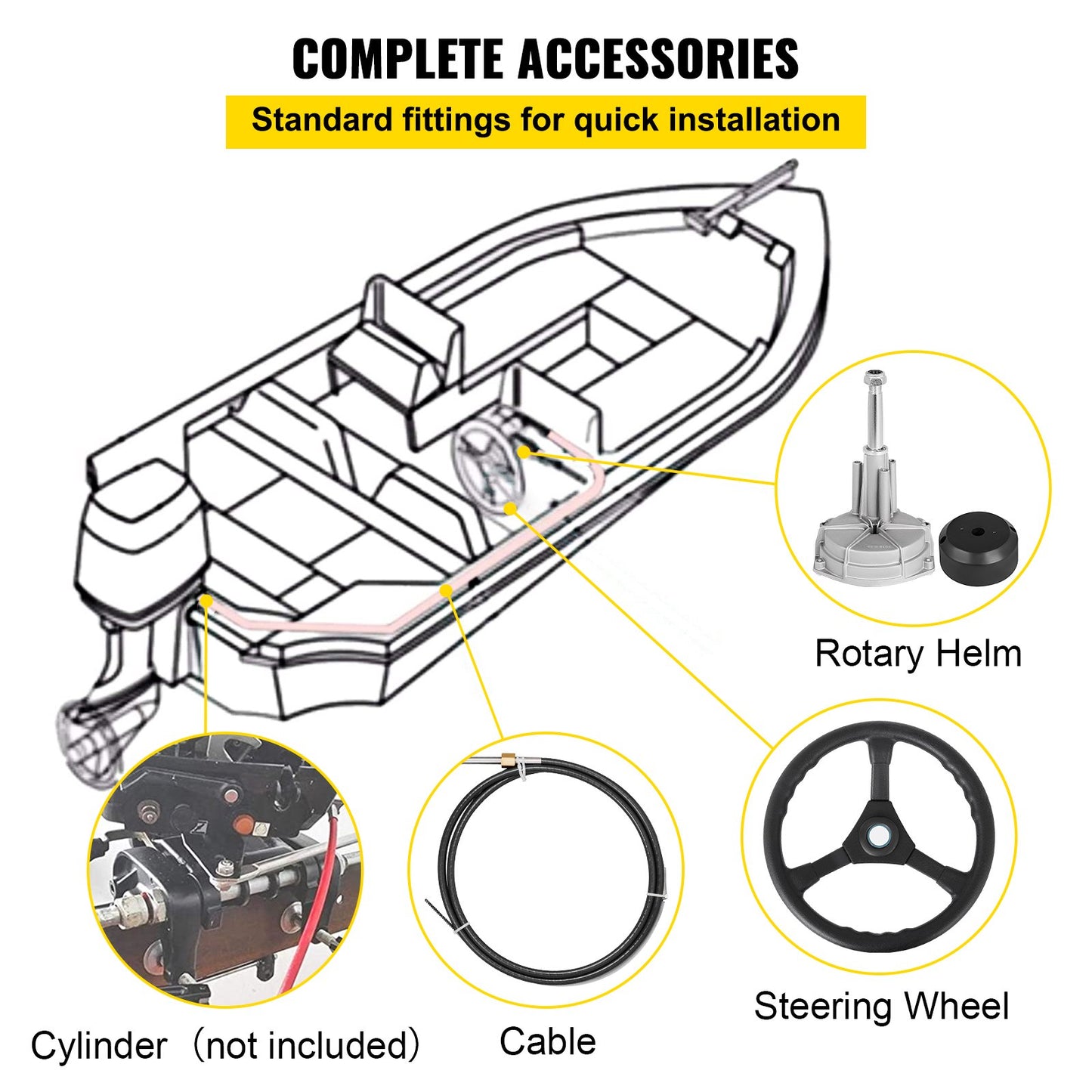 COMPLETE ACCESSORIES

Standard fittings for quick installation

Rotary Helm

Steering Wheel

Cylinder （not included）

Cable