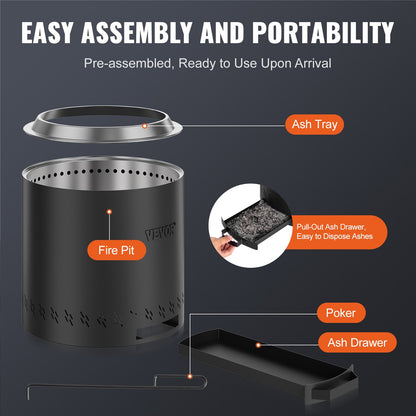 EASY ASSEMBLY AND PORTABILITY

Pre-assembled, Ready to Use Upon Arrival

Ash Tray

VEVOR

Fire Pit

Pull-Out Ash Drawer, Easy to Dispose Ashes

Poker

Ash Drawer