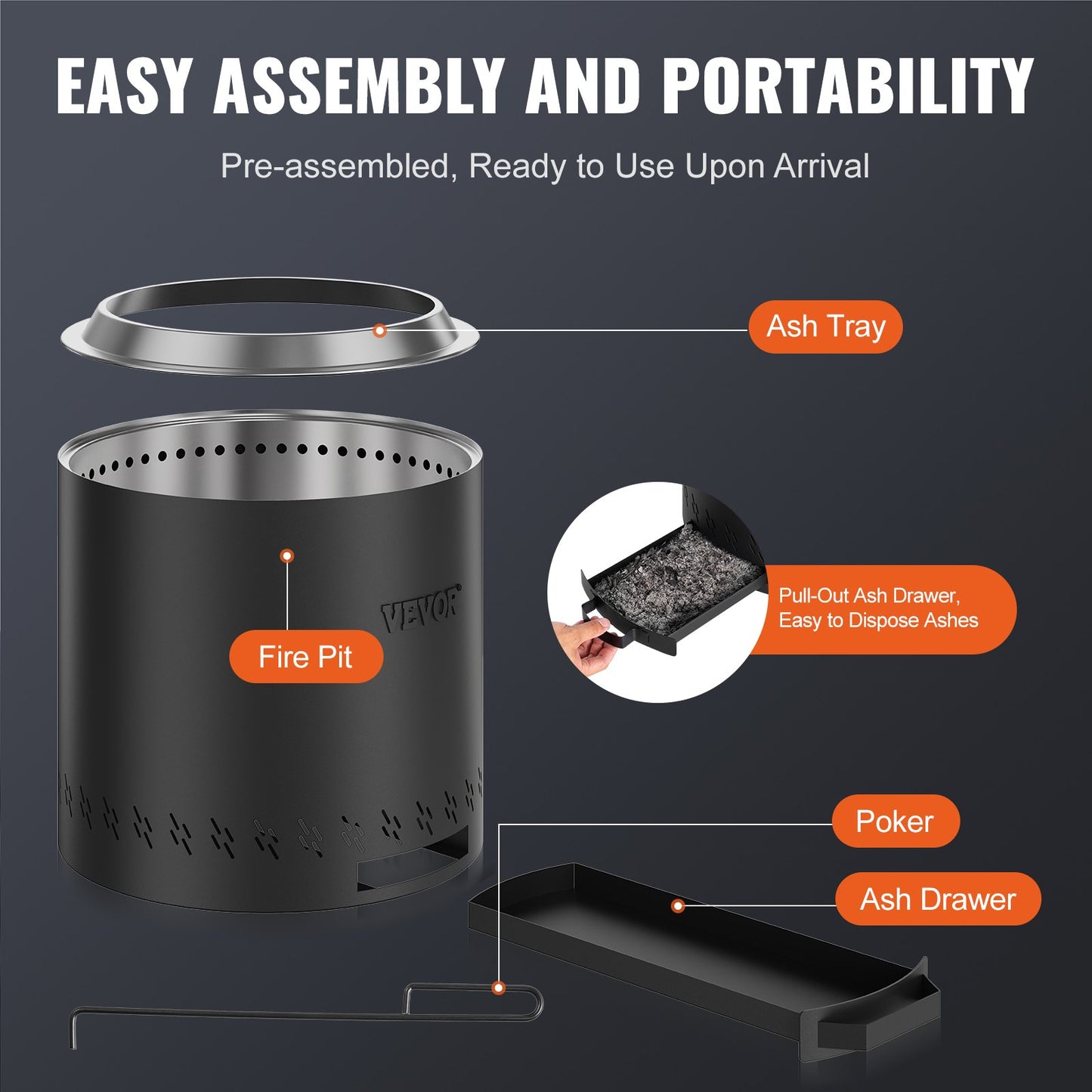 EASY ASSEMBLY AND PORTABILITY

Pre-assembled, Ready to Use Upon Arrival

Ash Tray

VEVOR®

Fire Pit

Pull-Out Ash Drawer, Easy to Dispose Ashes

Poker

Ash Drawer