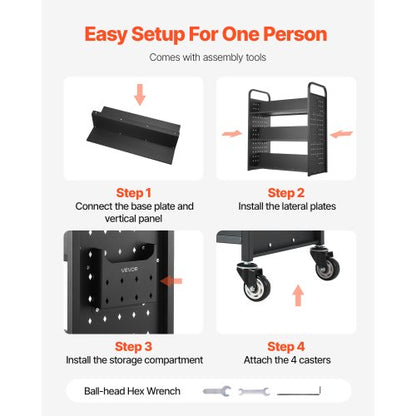 Easy Setup For One Person

Comes with assembly tools

Step 1
Connect the base plate and vertical panel

Step 2
Install the lateral plates

VEVOR

Step 3
Install the storage compartment

Step 4
Attach the 4 casters

Ball-head Hex Wrench