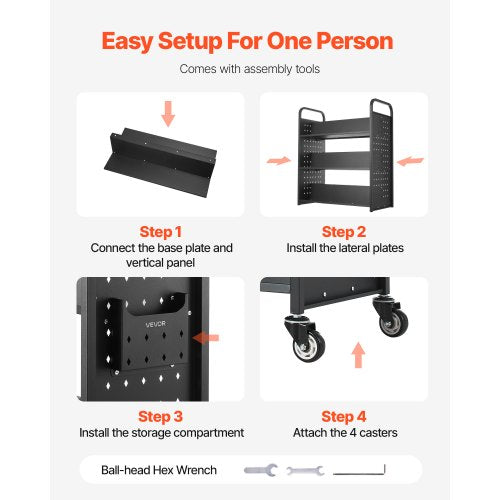 Easy Setup For One Person

Comes with assembly tools

Step 1
Connect the base plate and vertical panel

Step 2
Install the lateral plates

VEVOR

Step 3
Install the storage compartment

Step 4
Attach the 4 casters

Ball-head Hex Wrench