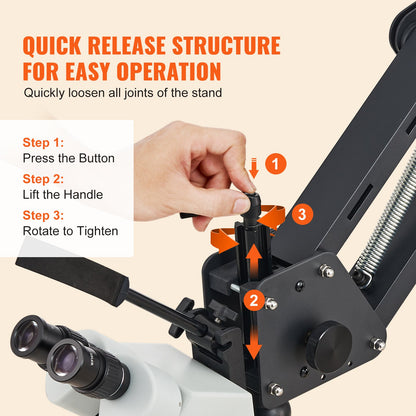 QUICK RELEASE STRUCTURE FOR EASY OPERATION
Quickly loosen all joints of the stand

Step 1:
Press the Button

Step 2:
Lift the Handle

Step 3:
Rotate to Tighten

1

3

2