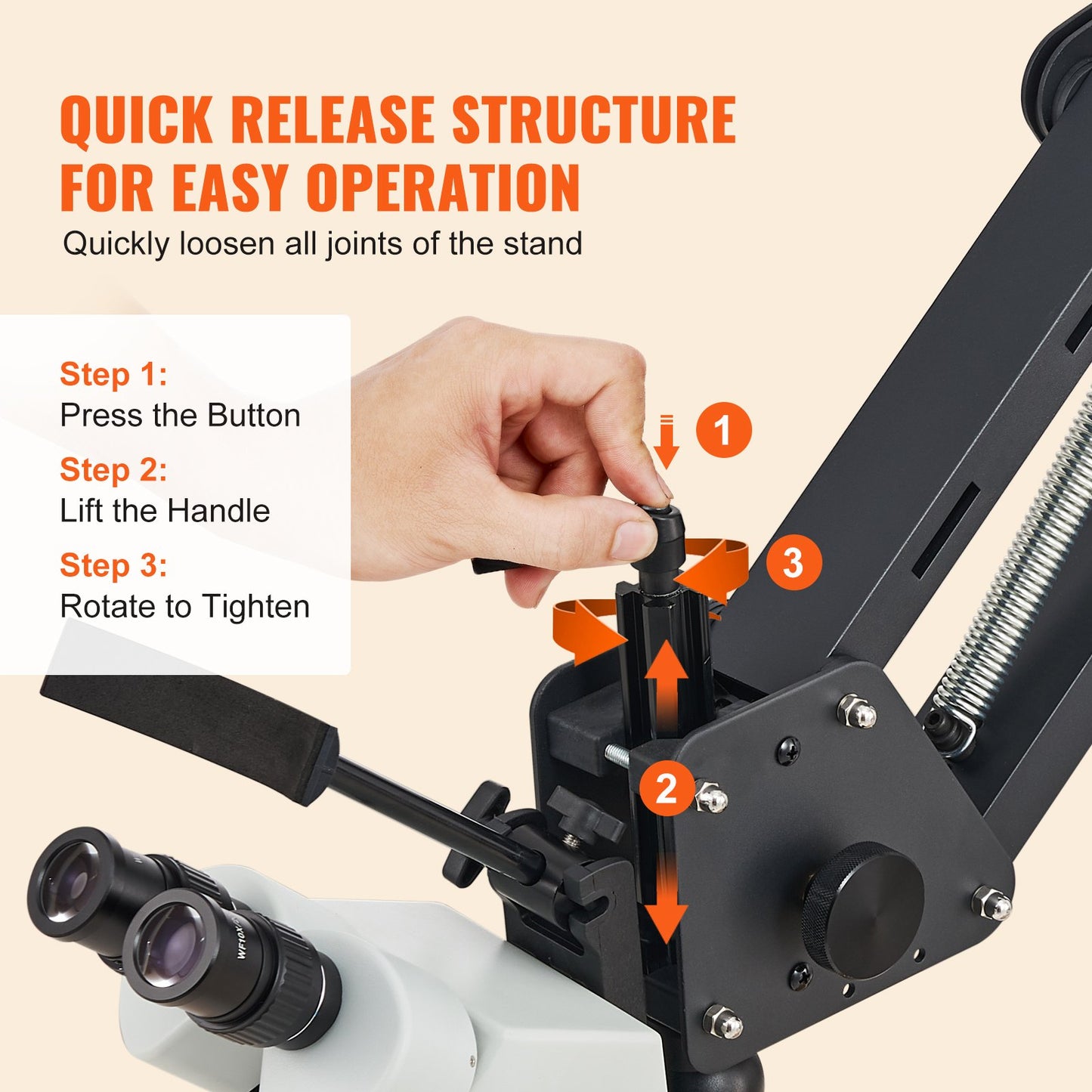 QUICK RELEASE STRUCTURE FOR EASY OPERATION

Quickly loosen all joints of the stand

Step 1:
Press the Button

Step 2:
Lift the Handle

Step 3:
Rotate to Tighten

1

3

2

WF10X