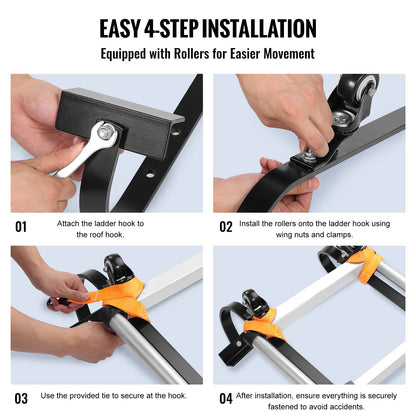 EASY 4-STEP INSTALLATION

Equipped with Rollers for Easier Movement

01 Attach the ladder hook to the roof hook.

02 Install the rollers onto the ladder hook using wing nuts and clamps.

03 Use the provided tie to secure at the hook.

04 After installation, ensure everything is securely fastened to avoid accidents.