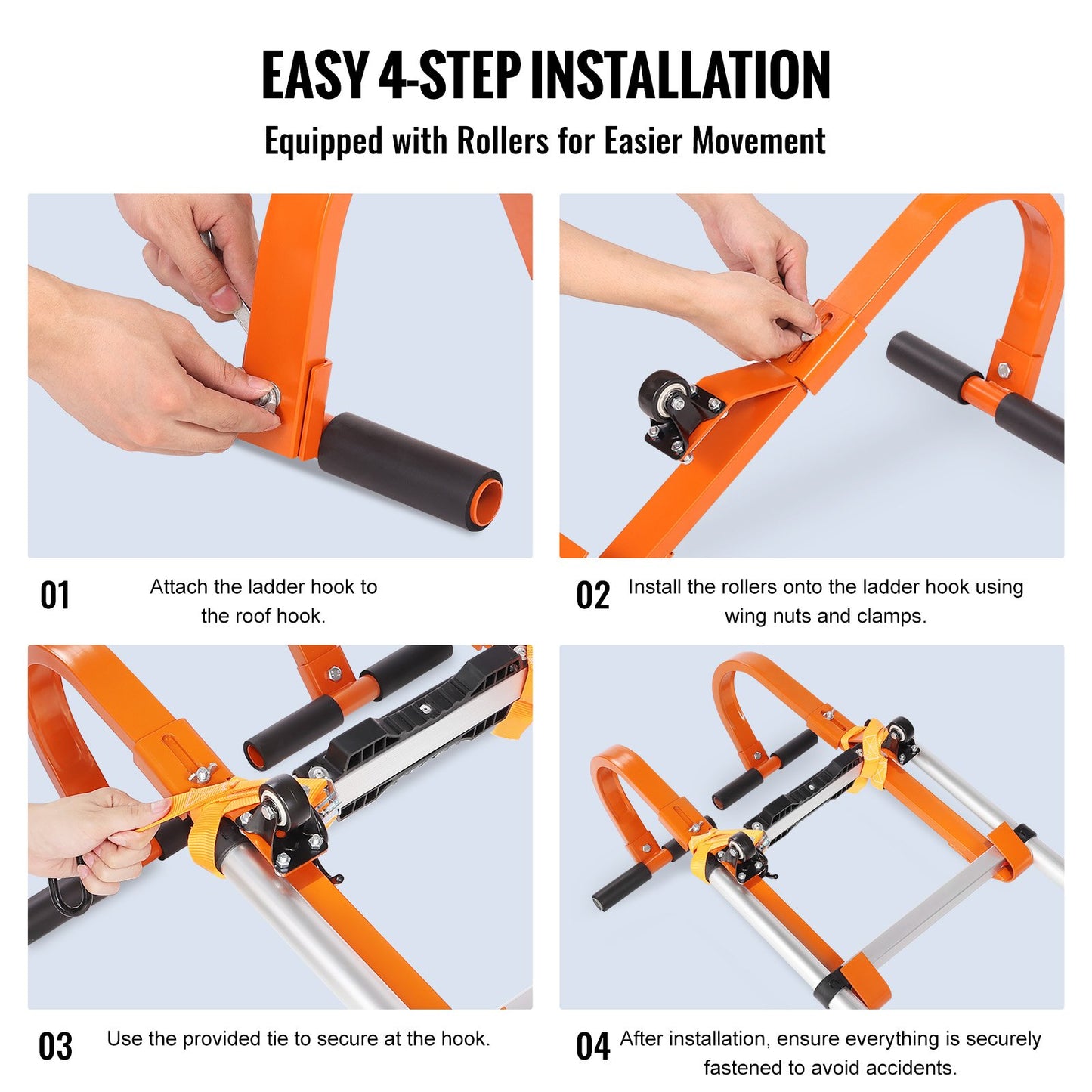 EASY 4-STEP INSTALLATION

Equipped with Rollers for Easier Movement

01 Attach the ladder hook to the roof hook.

02 Install the rollers onto the ladder hook using wing nuts and clamps.

03 Use the provided tie to secure at the hook.

04 After installation, ensure everything is securely fastened to avoid accidents.