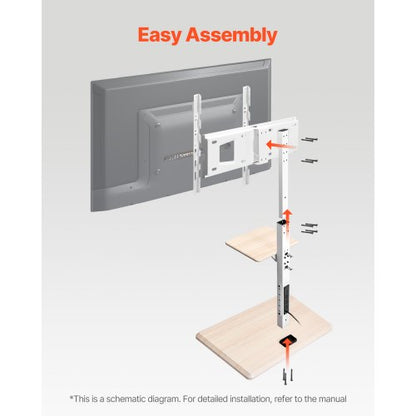 Easy Assembly

*This is a schematic diagram. For detailed installation, refer to the manual