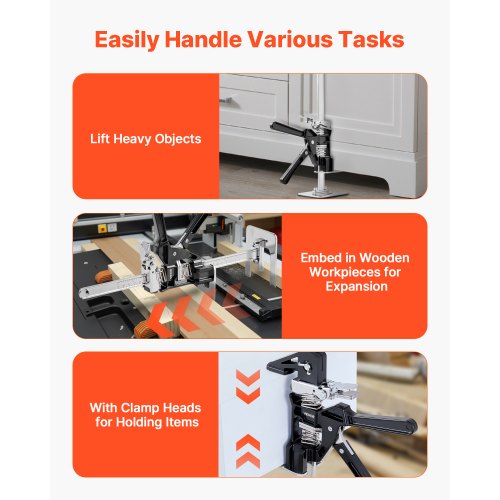 Easily Handle Various Tasks

Lift Heavy Objects

Embed in Wooden Workpieces for Expansion

With Clamp Heads for Holding Items