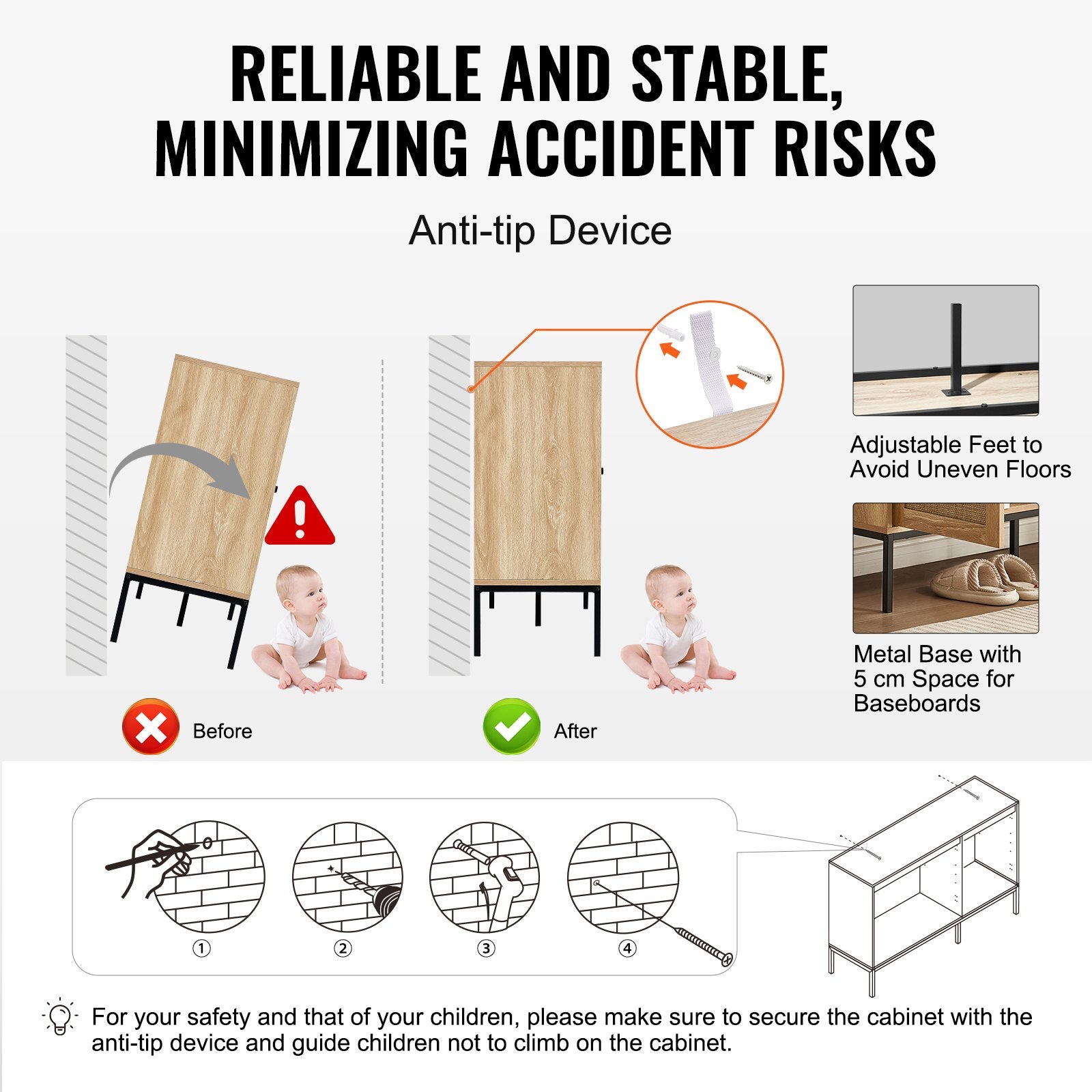 RELIABLE AND STABLE, MINIMIZING ACCIDENT RISKS

Anti-tip Device

Before

After

Adjustable Feet to Avoid Uneven Floors

Metal Base with 5 cm Space for Baseboards

①

②

③

④

For your safety and that of your children, please make sure to secure the cabinet with the anti-tip device and guide children not to climb on the cabinet.