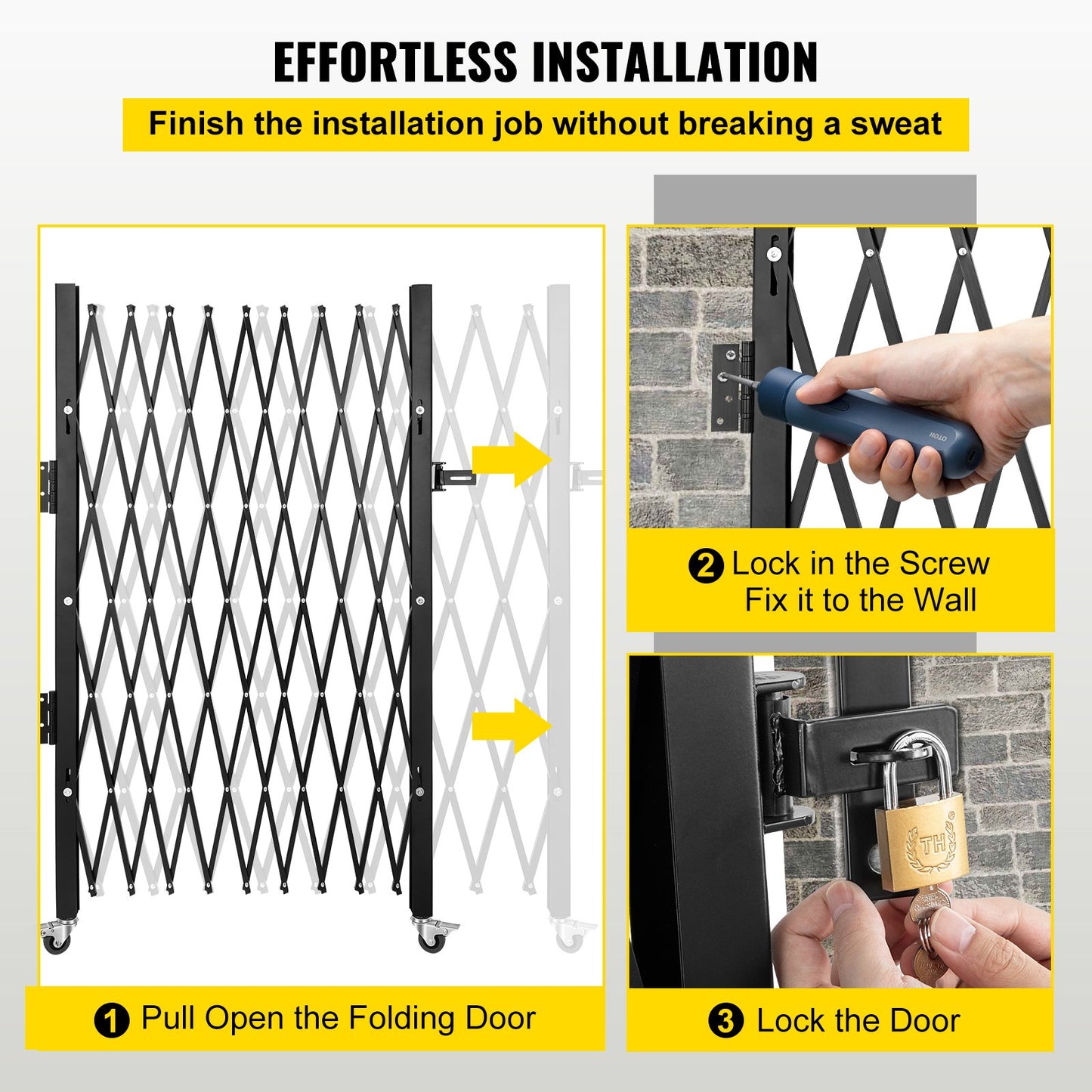 EFFORTLESS INSTALLATION

Finish the installation job without breaking a sweat

HOTO

2 Lock in the Screw
Fix it to the Wall

TH

1 Pull Open the Folding Door

3 Lock the Door