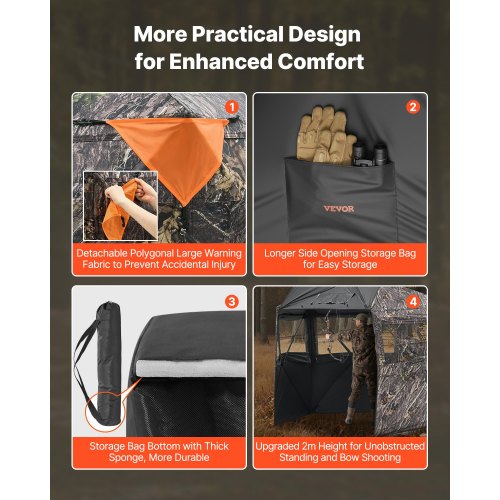 More Practical Design for Enhanced Comfort

1

Detachable Polygonal Large Warning Fabric to Prevent Accidental Injury

2

VEVOR

Longer Side Opening Storage Bag for Easy Storage

3

Storage Bag Bottom with Thick Sponge, More Durable

4

Upgraded 2m Height for Unobstructed Standing and Bow Shooting