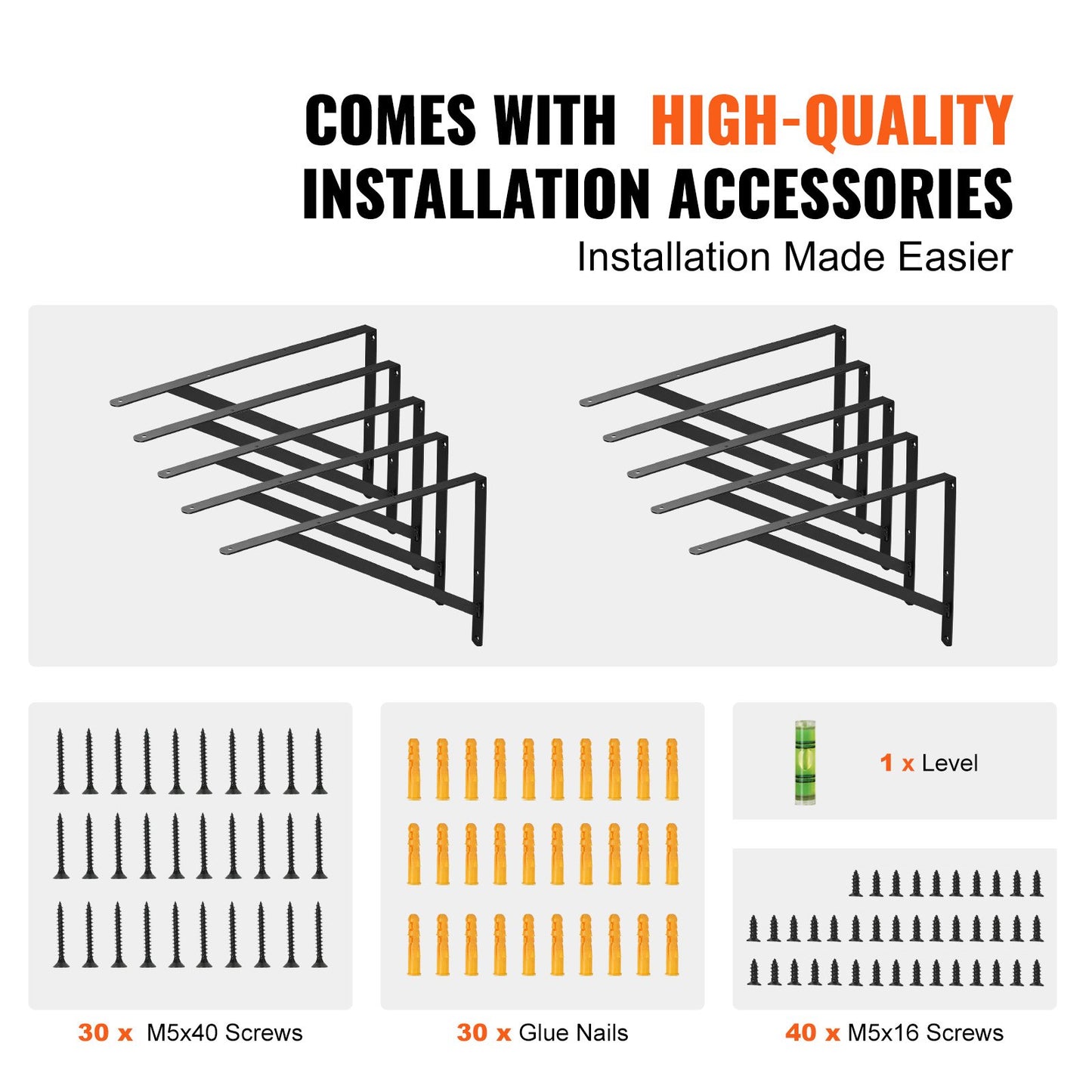 COMES WITH HIGH-QUALITY INSTALLATION ACCESSORIES
Installation Made Easier

1 x Level

30 x M5x40 Screws

30 x Glue Nails

40 x M5x16 Screws