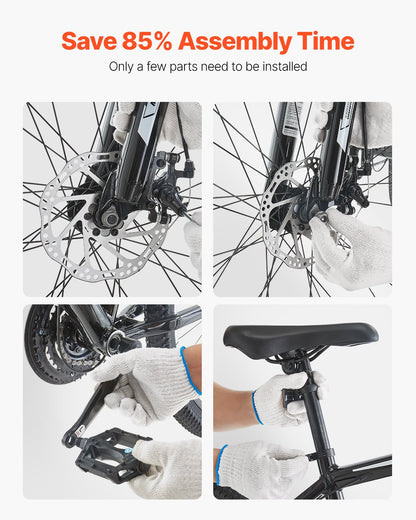 Save 85% Assembly Time

Only a few parts need to be installed