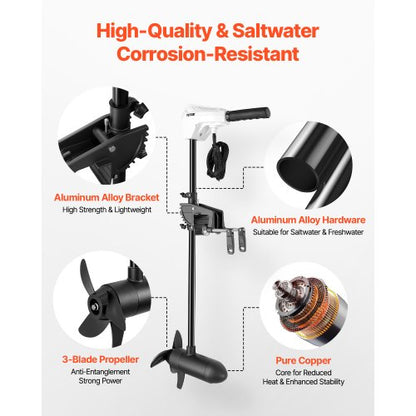 High-Quality & Saltwater Corrosion-Resistant

Aluminum Alloy Bracket
High Strength & Lightweight

Aluminum Alloy Hardware
Suitable for Saltwater & Freshwater

3-Blade Propeller
Anti-Entanglement
Strong Power

Pure Copper
Core for Reduced
Heat & Enhanced Stability