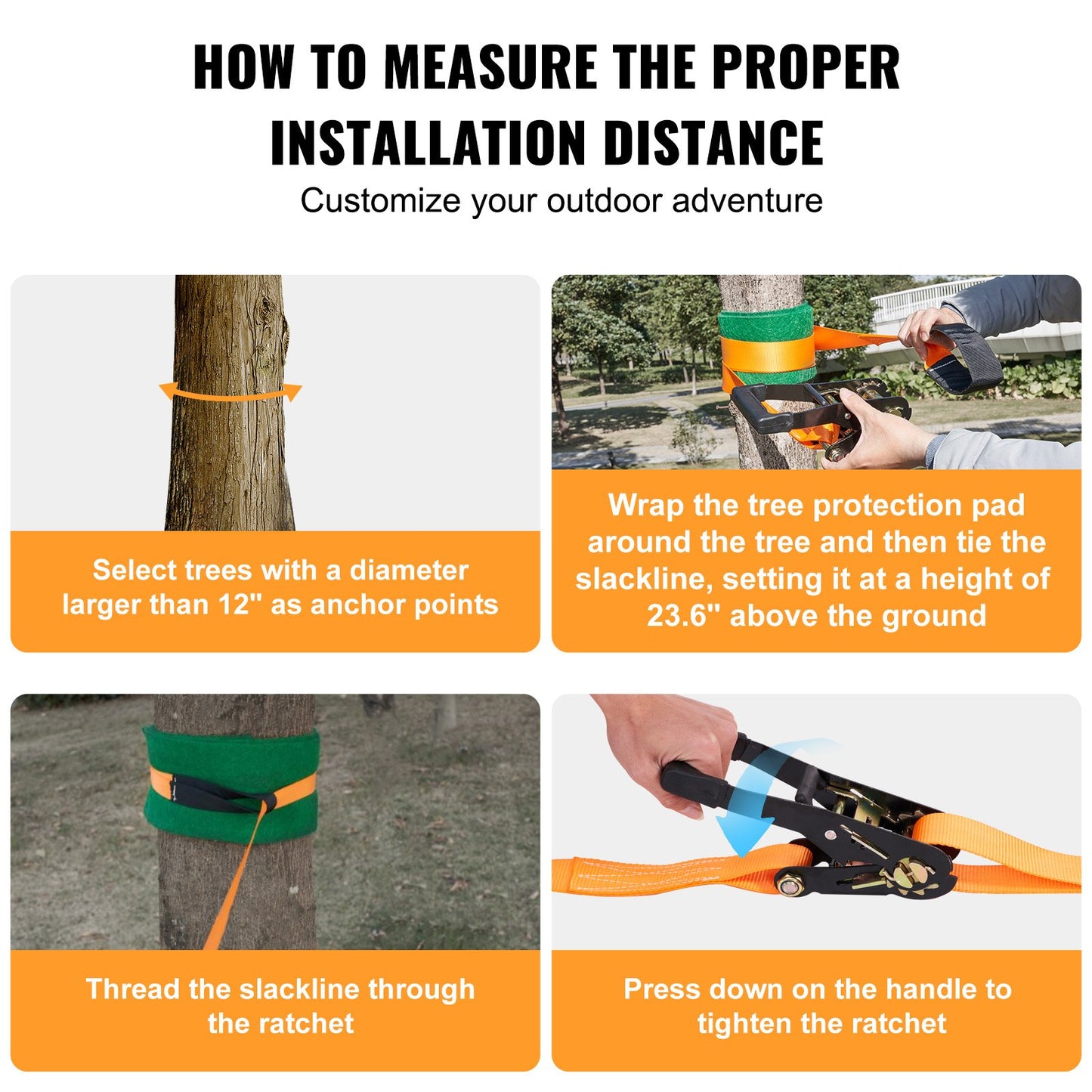 HOW TO MEASURE THE PROPER INSTALLATION DISTANCE

Customize your outdoor adventure

Select trees with a diameter larger than 12" as anchor points

Wrap the tree protection pad around the tree and then tie the slackline, setting it at a height of 23.6" above the ground

Thread the slackline through the ratchet

Press down on the handle to tighten the ratchet