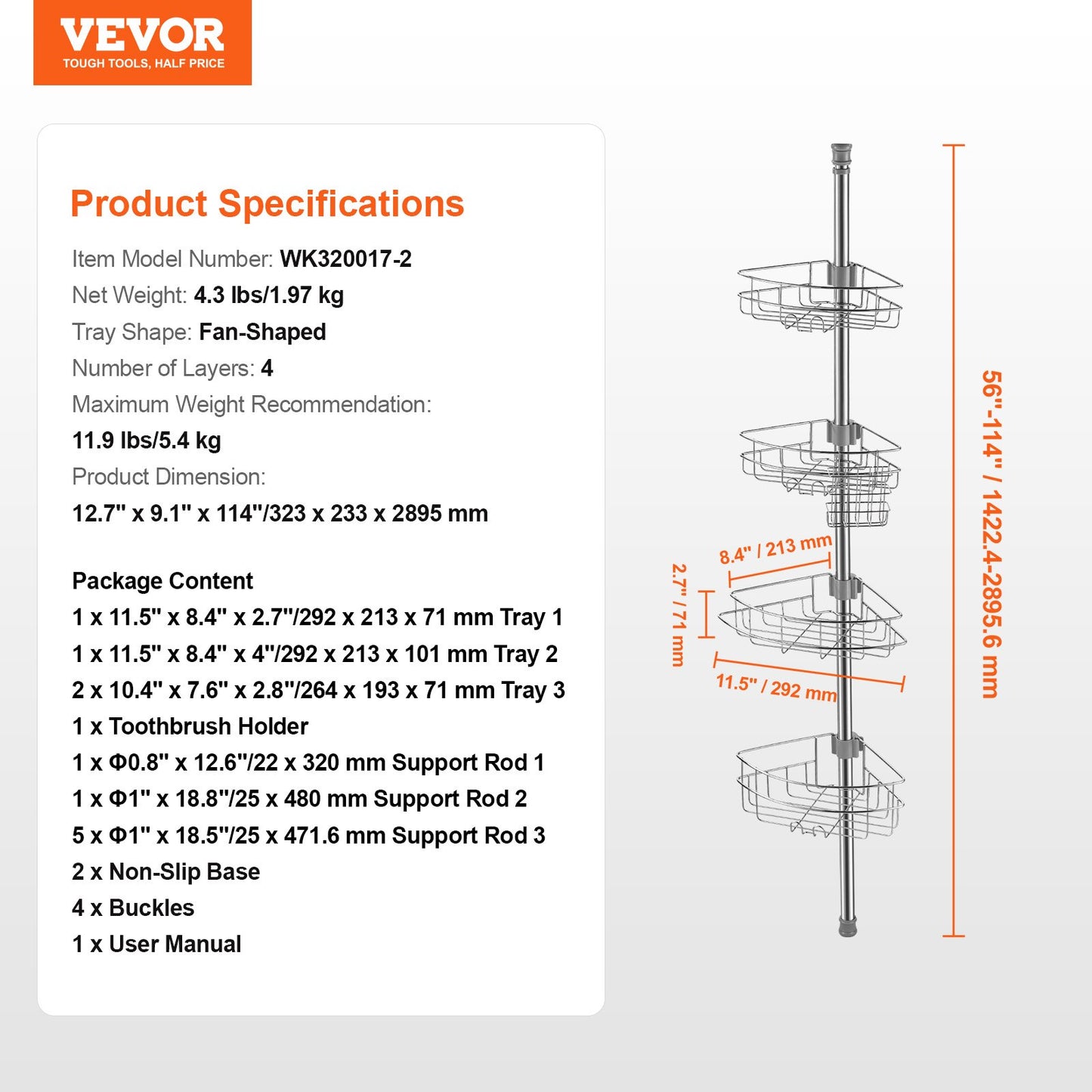 VEVOR
TOUGH TOOLS, HALF PRICE

Product Specifications

Item Model Number: WK320017-2
Net Weight: 4.3 lbs/1.97 kg
Tray Shape: Fan-Shaped
Number of Layers: 4
Maximum Weight Recommendation:
11.9 lbs/5.4 kg
Product Dimension:
12.7" x 9.1" x 114"/323 x 233 x 2895 mm

Package Content
1 x 11.5" x 8.4" x 2.7"/292 x 213 x 71 mm Tray 1
1 x 11.5" x 8.4" x 4"/292 x 213 x 101 mm Tray 2
2 x 10.4" x 7.6" x 2.8"/264 x 193 x 71 mm Tray 3
1 x Toothbrush Holder
1 x Φ0.8" x 12.6"/22 x 320 mm Support Rod 1
1 x Φ1" x 18.8"/25 x 480 mm Support Rod 2
5 x Φ1" x 18.5"/25 x 471.6 mm Support Rod 3
2 x Non-Slip Base
4 x Buckles
1 x User Manual

8.4" / 213 mm
2.7" / 71 mm
11.5" / 292 mm
56"-114" / 1422.4-2895.6 mm