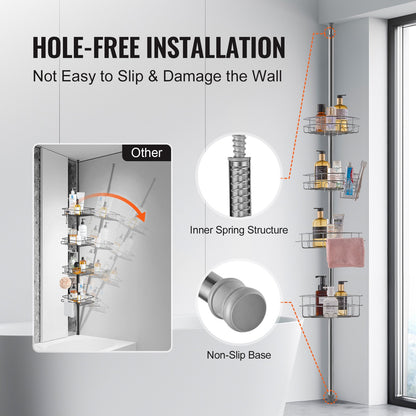 HOLE-FREE INSTALLATION
Not Easy to Slip & Damage the Wall

Other

Inner Spring Structure

Non-Slip Base