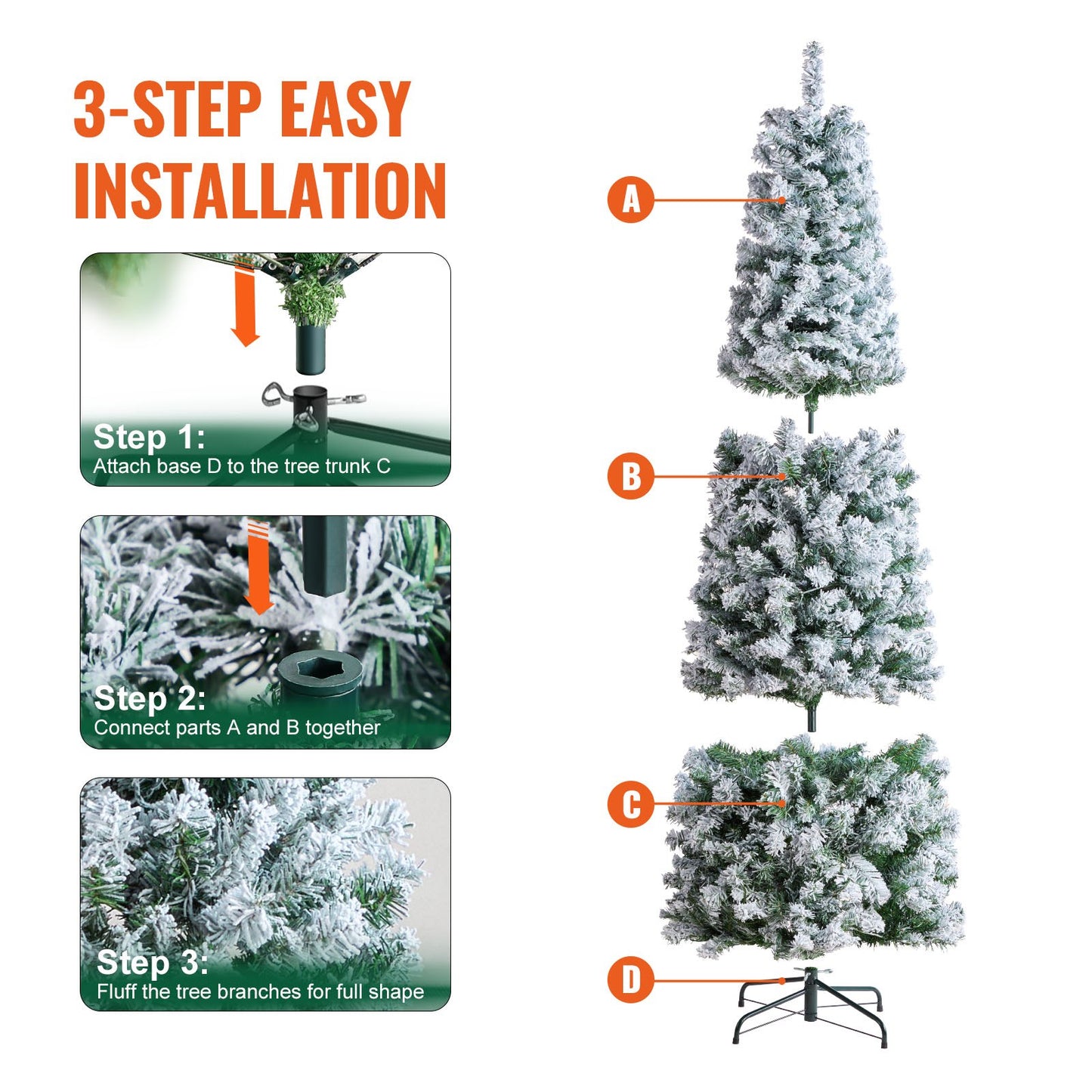 3-STEP EASY INSTALLATION

Step 1:
Attach base D to the tree trunk C

Step 2:
Connect parts A and B together

Step 3:
Fluff the tree branches for full shape

A

B

C

D