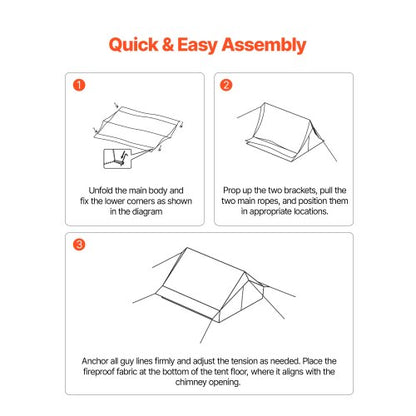 Quick & Easy Assembly

1

Unfold the main body and fix the lower corners as shown in the diagram

2

Prop up the two brackets, pull the two main ropes, and position them in appropriate locations.

3

Anchor all guy lines firmly and adjust the tension as needed. Place the fireproof fabric at the bottom of the tent floor, where it aligns with the chimney opening.