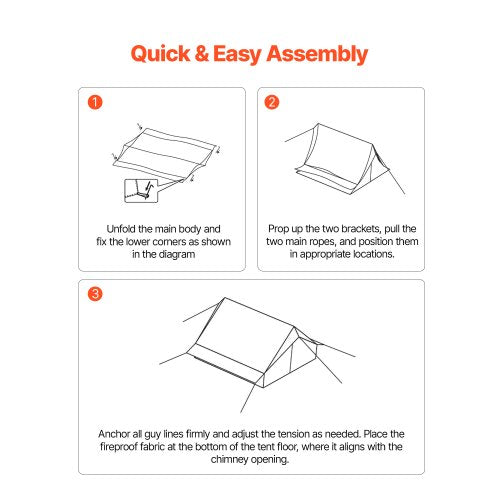 Quick & Easy Assembly

1

Unfold the main body and fix the lower corners as shown in the diagram

2

Prop up the two brackets, pull the two main ropes, and position them in appropriate locations.

3

Anchor all guy lines firmly and adjust the tension as needed. Place the fireproof fabric at the bottom of the tent floor, where it aligns with the chimney opening.