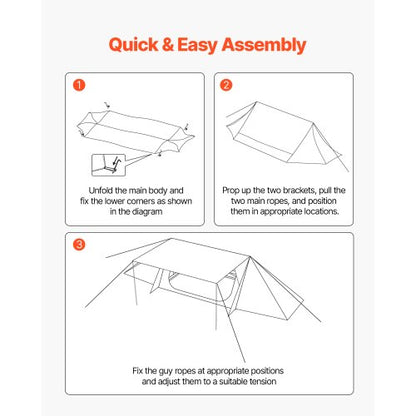 Quick & Easy Assembly

1

Unfold the main body and fix the lower corners as shown in the diagram

2

Prop up the two brackets, pull the two main ropes, and position them in appropriate locations.

3

Fix the guy ropes at appropriate positions and adjust them to a suitable tension