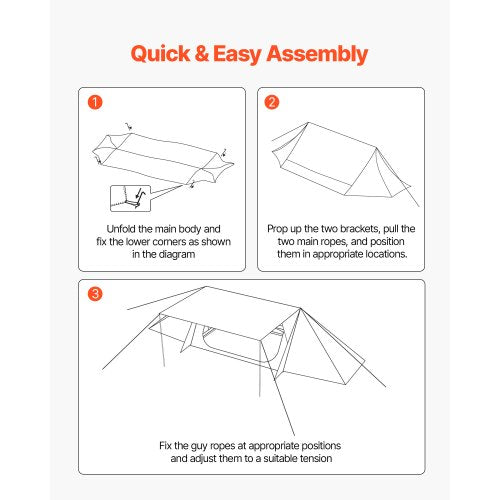 Quick & Easy Assembly

1

Unfold the main body and fix the lower corners as shown in the diagram

2

Prop up the two brackets, pull the two main ropes, and position them in appropriate locations.

3

Fix the guy ropes at appropriate positions and adjust them to a suitable tension