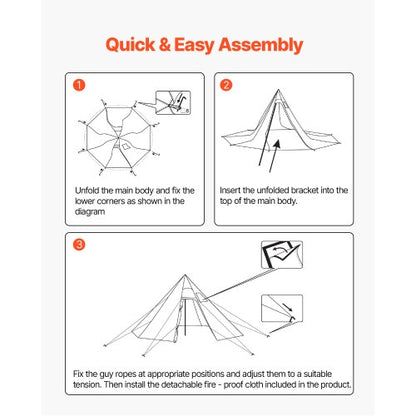 Quick & Easy Assembly

1

Unfold the main body and fix the lower corners as shown in the diagram

2

Insert the unfolded bracket into the top of the main body.

3

Fix the guy ropes at appropriate positions and adjust them to a suitable tension. Then install the detachable fire - proof cloth included in the product.