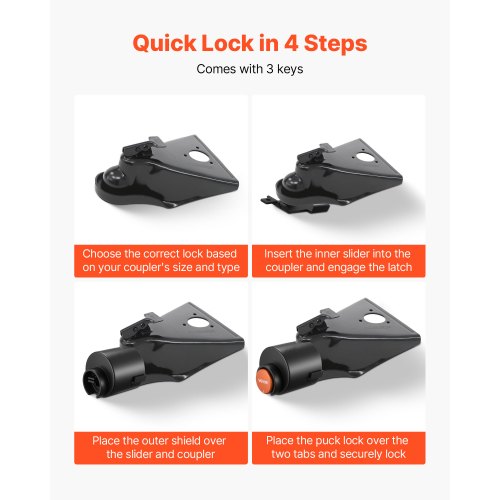 Quick Lock in 4 Steps

Comes with 3 keys

Choose the correct lock based on your coupler's size and type

Insert the inner slider into the coupler and engage the latch

Place the outer shield over the slider and coupler

Place the puck lock over the two tabs and securely lock